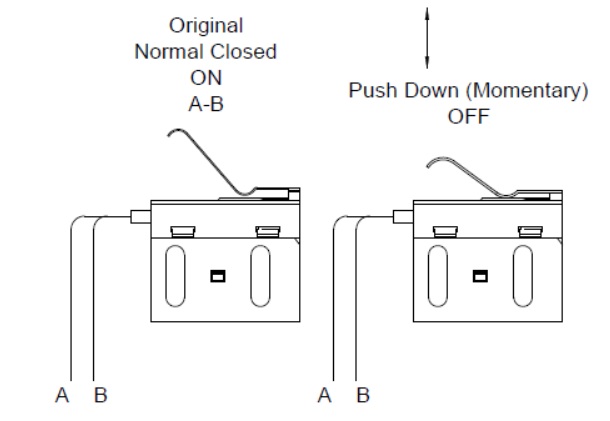 Original
Normal Closed
ON
A-B

Push Down (Momentary)
OFF

A B

A B